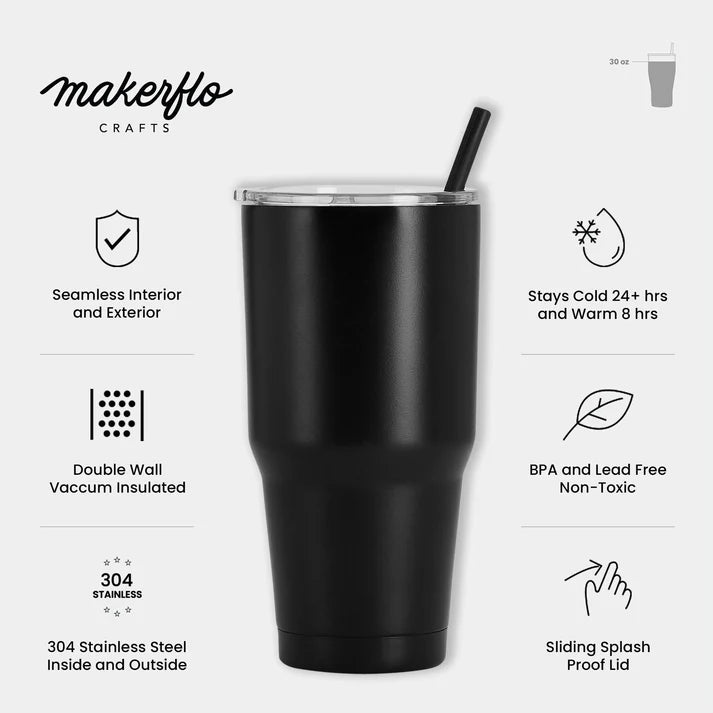 makerflo
CRAFTS

30 oz

Seamless Interior and Exterior

Double Wall Vaccum Insulated

304
STAINLESS

304 Stainless Steel Inside and Outside

Stays Cold 24+ hrs and Warm 8 hrs

BPA and Lead Free Non-Toxic

Sliding Splash Proof Lid